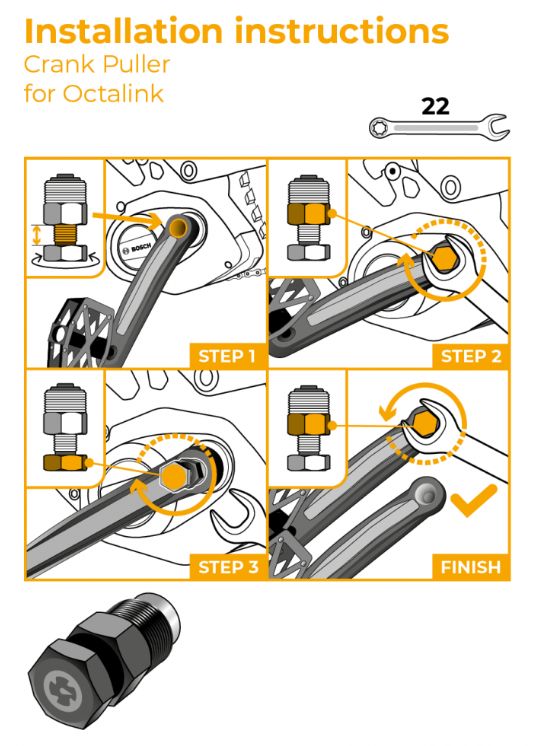 Installation instructions
Crank Puller
for Octalink

22

BOSCH

STEP 1

STEP 2

STEP 3

FINISH