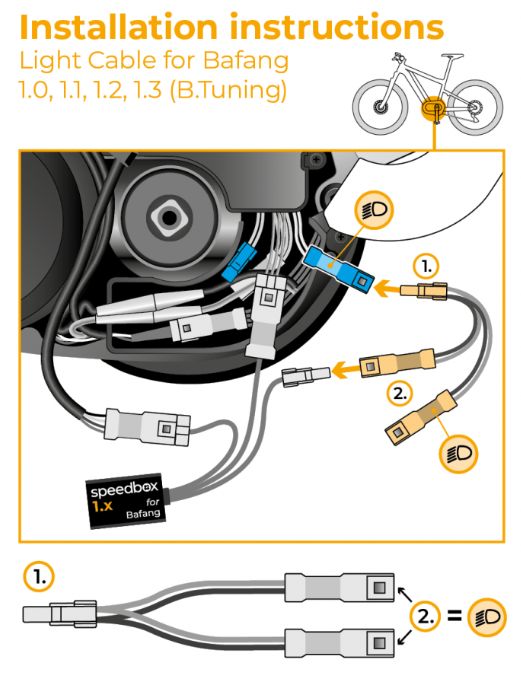 Installation instructions
Light Cable for Bafang
1.0, 1.1, 1.2, 1.3 (B.Tuning)

1.

2.

speedbox
1.x
for
Bafang

1.

2. =