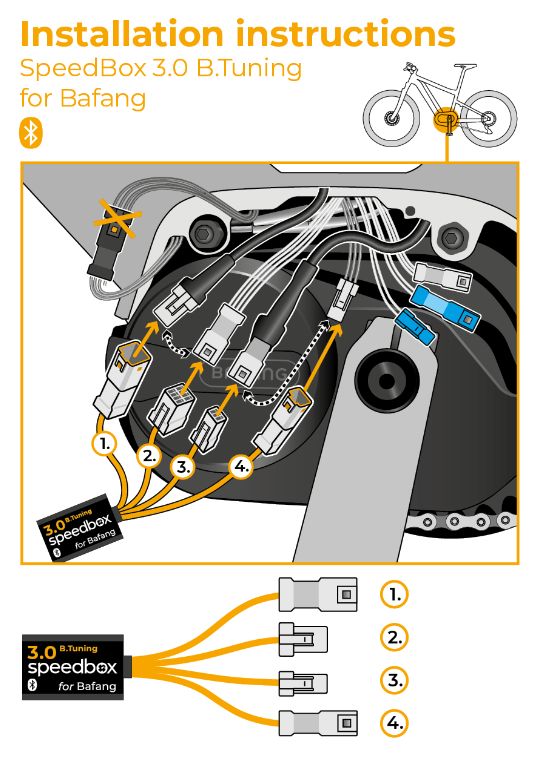 Installation instructions
SpeedBox 3.0 B.Tuning
for Bafang

BAFANG

1.
2.
3.
4.

3.0 B.Tuning
speedbox
for Bafang

3.0 B.Tuning
speedbox
for Bafang

1.
2.
3.
4.