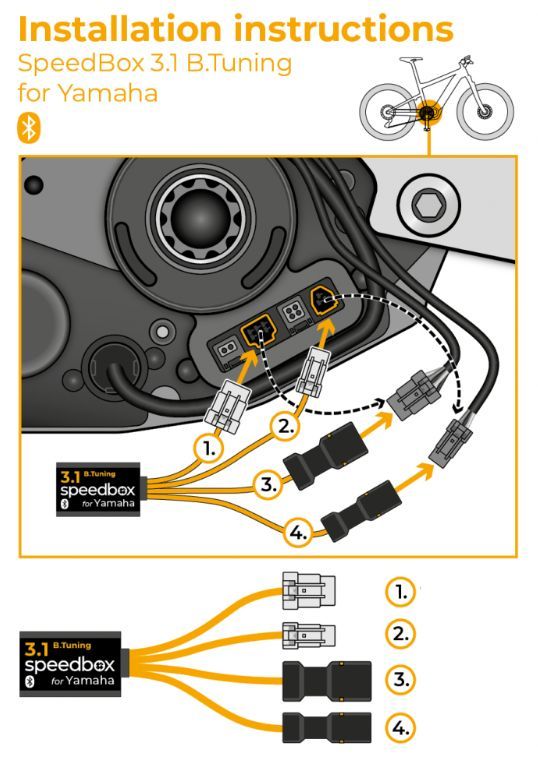 Installation instructions
SpeedBox 3.1 B.Tuning
for Yamaha

1.
2.
3.
4.

3.1 B.Tuning
speedbox
for Yamaha

3.1 B.Tuning
speedbox
for Yamaha

1.
2.
3.
4.